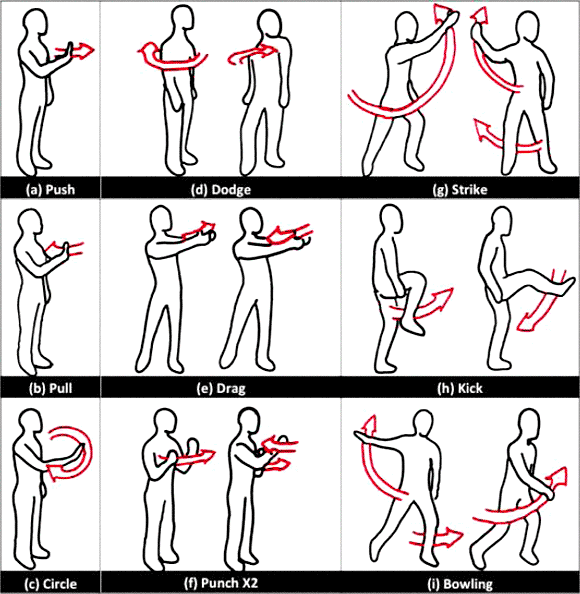 (a) Push
(d) Dodge
(g) Strike
(b) Pull
(e) Drag
(h) Kick
(c) Circle
(f) Punch X2
(i) Bowling